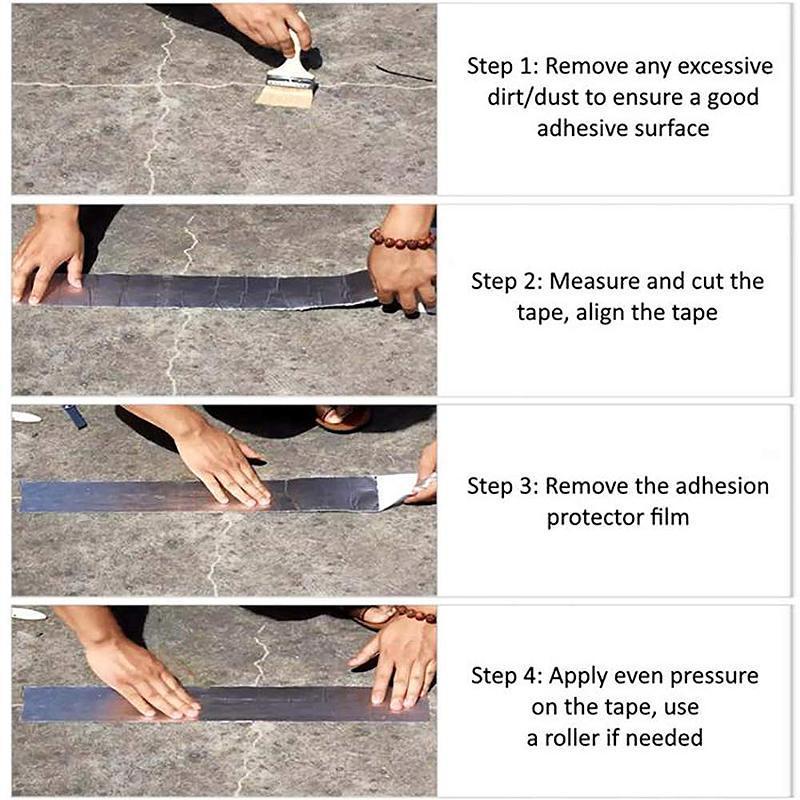 Step 1: Remove any excessive dirt/dust to ensure a good adhesive surface

Step 2: Measure and cut the tape, align the tape

Step 3: Remove the adhesion protector film

Step 4: Apply even pressure on the tape, use a roller if needed